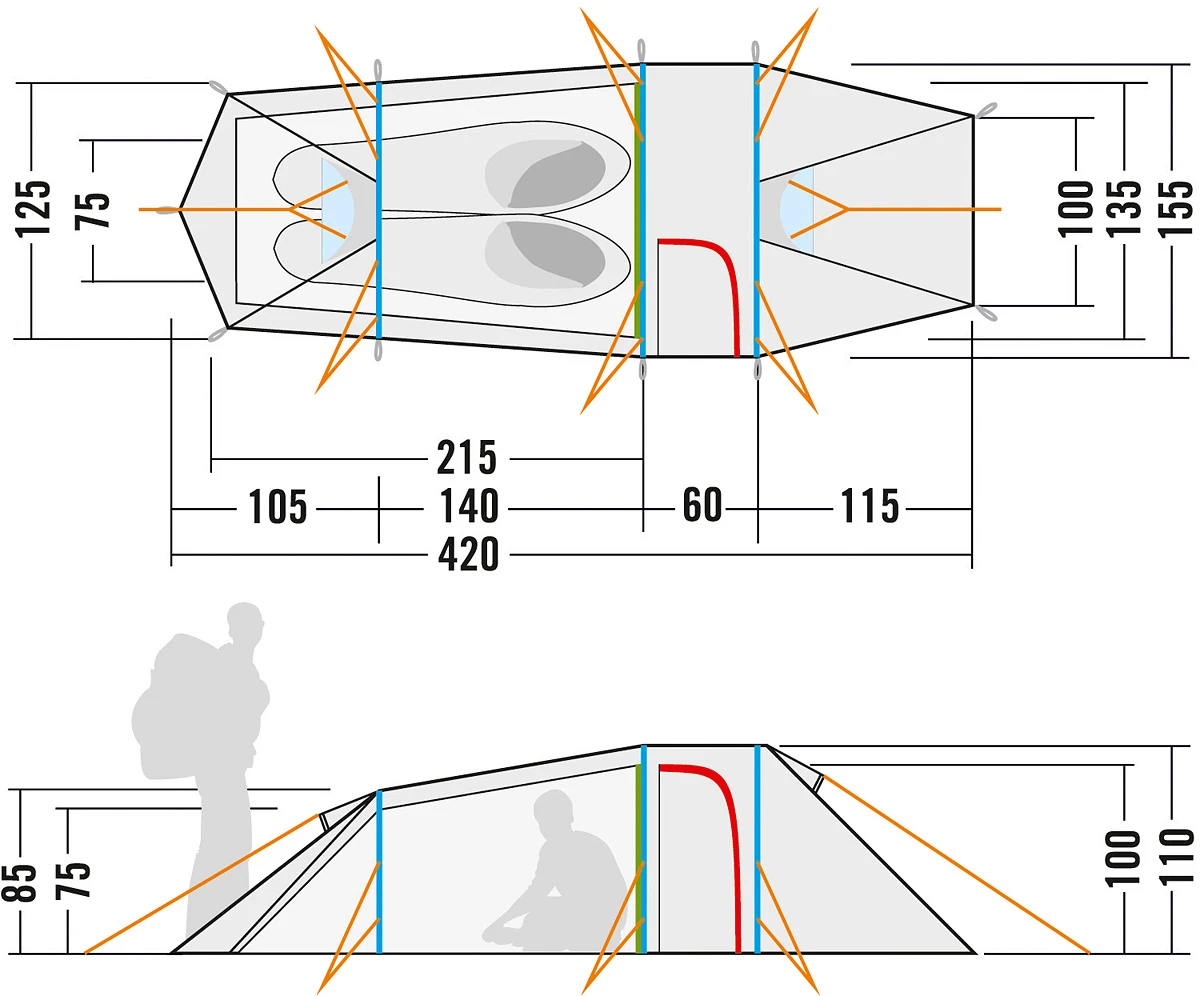 125
75
100
135
155
215
105
140
60
115
420
85
75
100
110